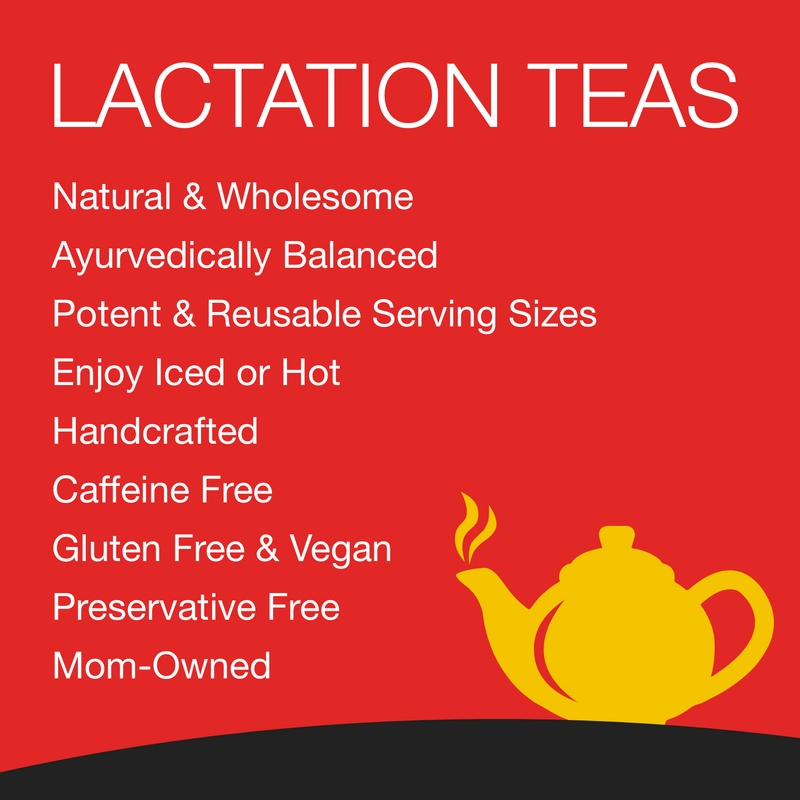 LACTATION TEAS

Natural & Wholesome

Ayurvedically Balanced

Potent & Reusable Serving Sizes

Enjoy Iced or Hot

Handcrafted

Caffeine Free

Gluten Free & Vegan

Preservative Free

Mom-Owned