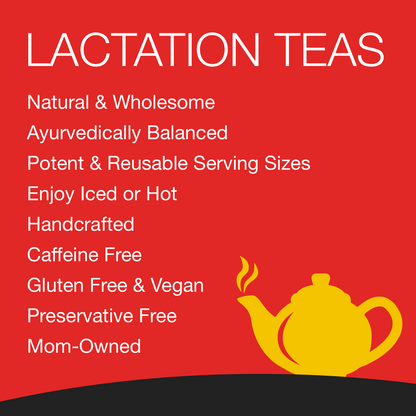 LACTATION TEAS

Natural & Wholesome

Ayurvedically Balanced

Potent & Reusable Serving Sizes

Enjoy Iced or Hot

Handcrafted

Caffeine Free

Gluten Free & Vegan

Preservative Free

Mom-Owned