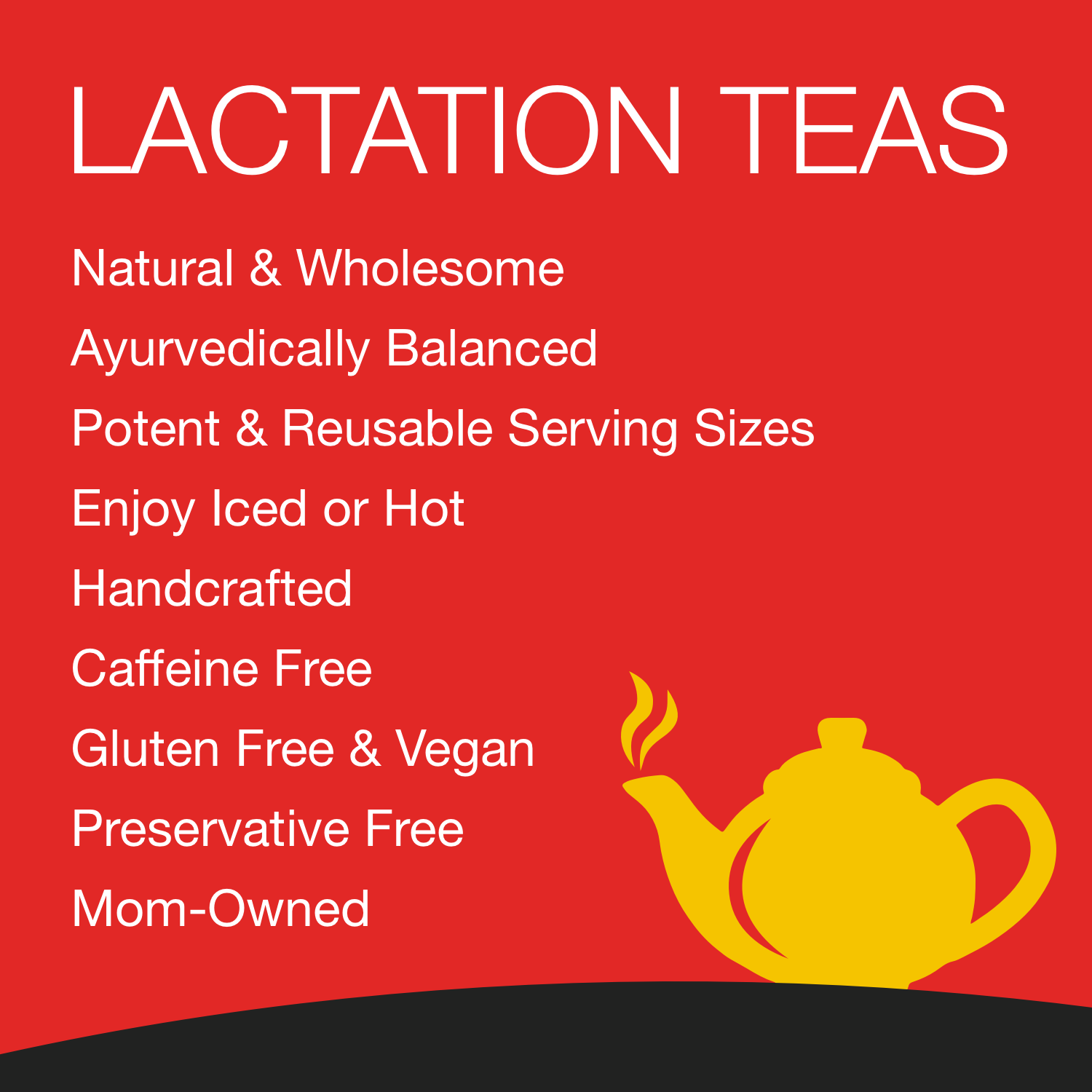 LACTATION TEAS

Natural & Wholesome

Ayurvedically Balanced

Potent & Reusable Serving Sizes

Enjoy Iced or Hot

Handcrafted

Caffeine Free

Gluten Free & Vegan

Preservative Free

Mom-Owned