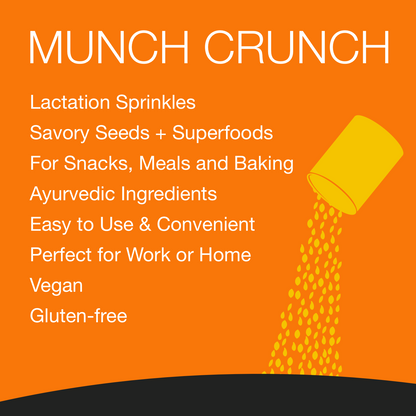 MUNCH CRUNCH

Lactation Sprinkles

Savory Seeds + Superfoods

For Snacks, Meals and Baking

Ayurvedic Ingredients

Easy to Use & Convenient

Perfect for Work or Home

Vegan

Gluten-free